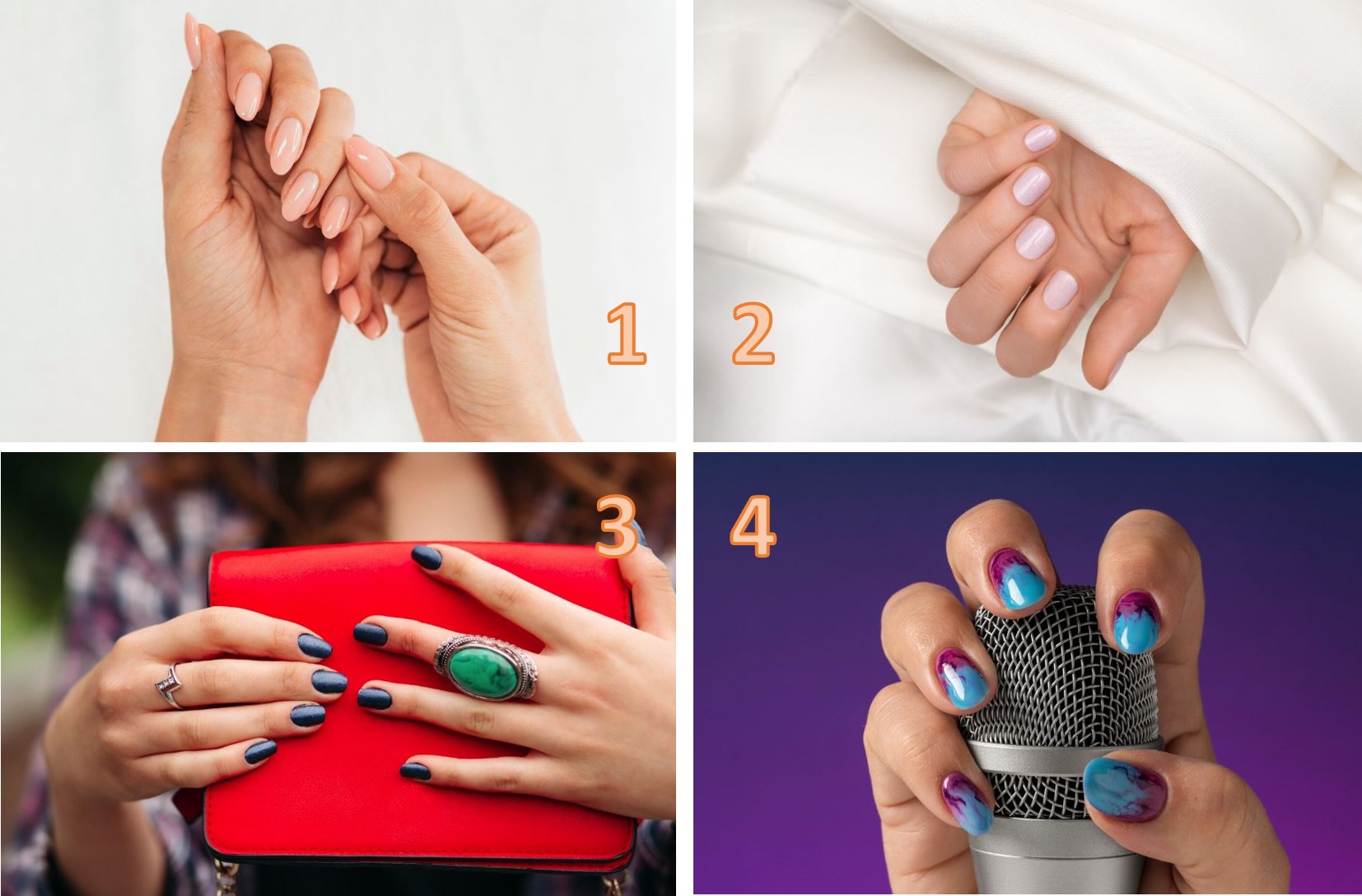 1
2
3
4